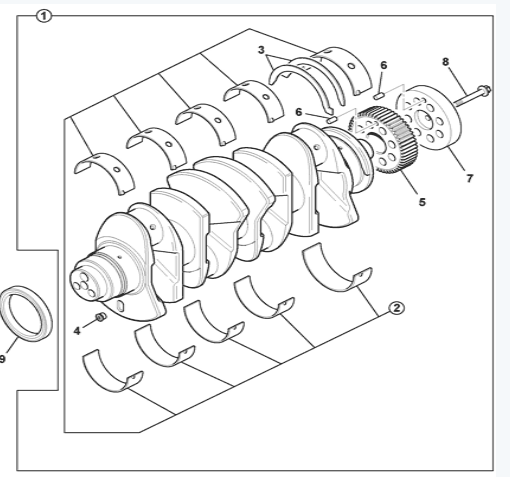 1
3
6
8
6
7
5
2
4
9