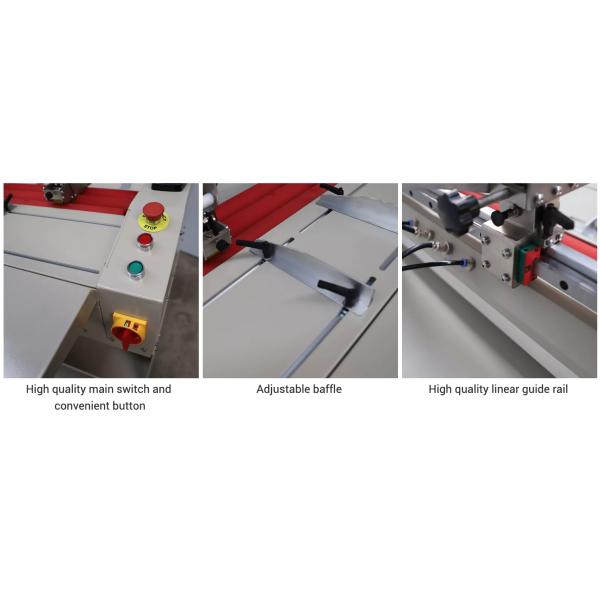 STOP

High quality main switch and convenient button

Adjustable baffle

High quality linear guide rail