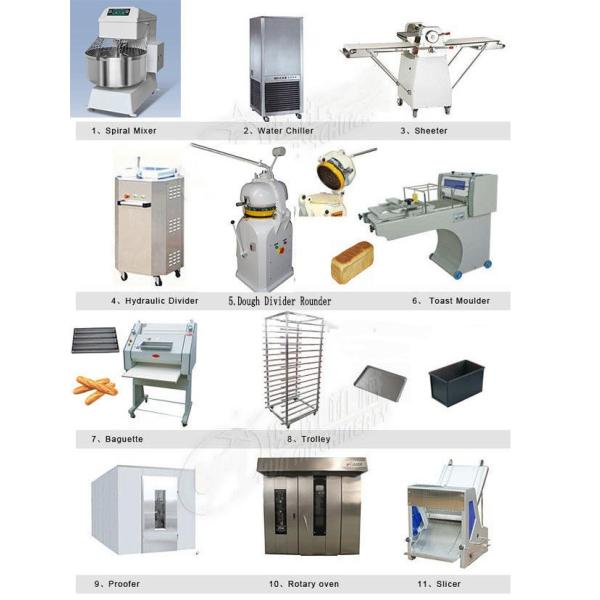 1、Spiral Mixer

2、Water Chiller

3、Sheeter

4、Hydraulic Divider

5.Dough Divider Rounder

6、 Toast Moulder

7、Baguette

8、Trolley

9、Proofer

10、Rotary oven

11、Slicer