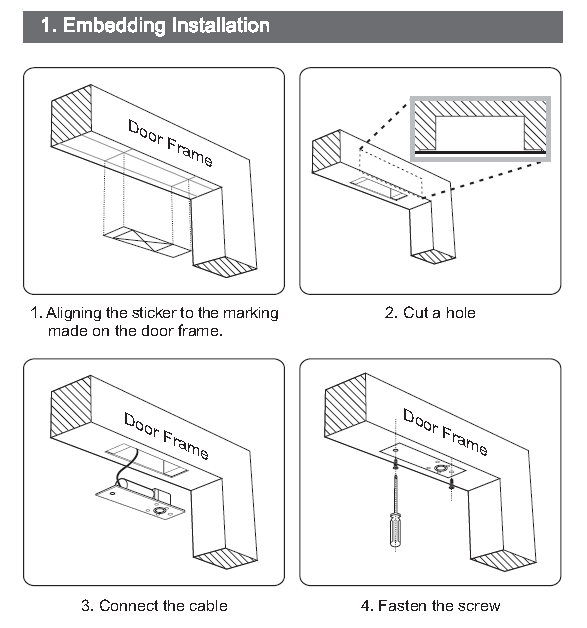 1. Embedding Installation

Door Frame

1. Aligning the sticker to the marking made on the door frame.

2. Cut a hole

Door Frame

3. Connect the cable

Door Frame

4. Fasten the screw