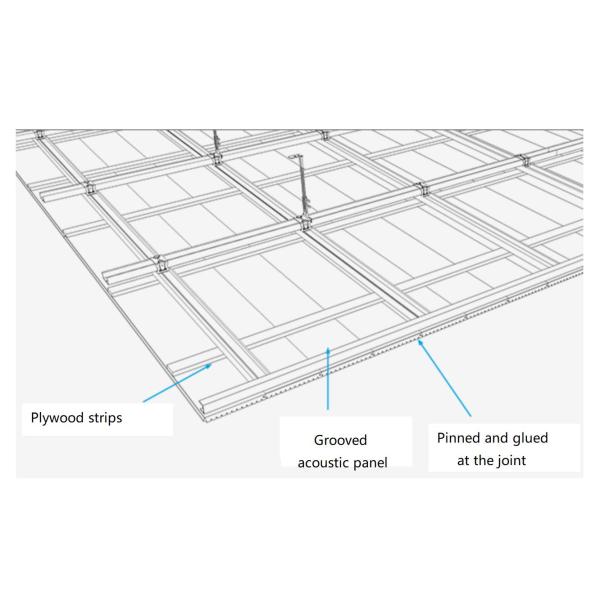 Plywood strips

Grooved acoustic panel

Pinned and glued at the joint