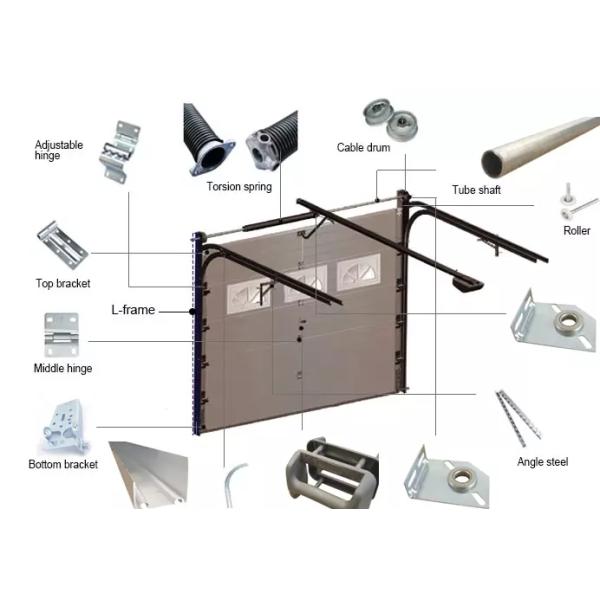 Adjustable hinge

Torsion spring

Cable drum

Tube shaft

Roller

Top bracket

L-frame

Middle hinge

Bottom bracket

Angle steel