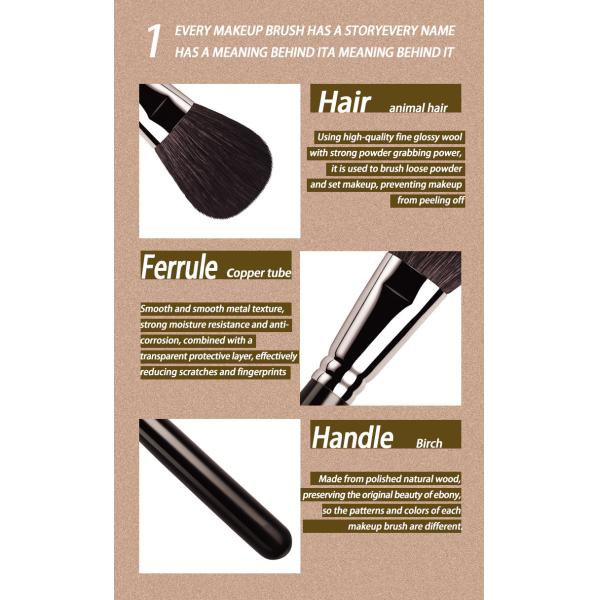 1 EVERY MAKEUP BRUSH HAS A STORYEVERY NAME HAS A MEANING BEHIND ITA MEANING BEHIND IT

Hair animal hair

Using high-quality fine glossy wool with strong powder grabbing power, it is used to brush loose powder and set makeup, preventing makeup from peeling off

Ferrule Copper tube

Smooth and smooth metal texture, strong moisture resistance and anti-corrosion, combined with a transparent protective layer, effectively reducing scratches and fingerprints

Handle Birch

Made from polished natural wood, preserving the original beauty of ebony, so the patterns and colors of each makeup brush are different.