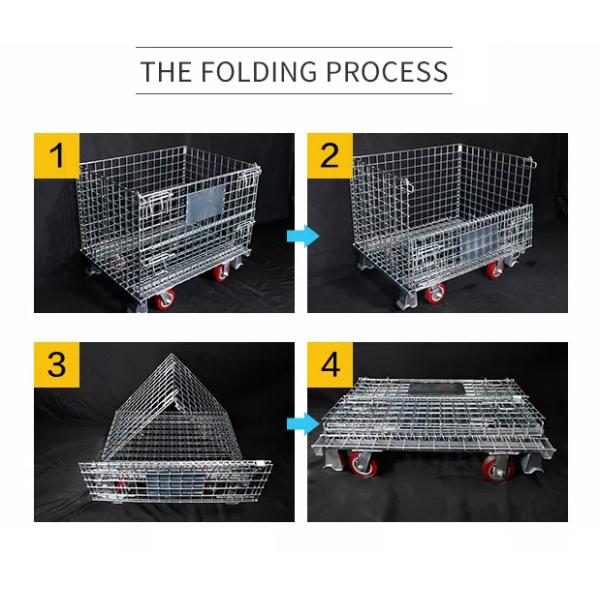 THE FOLDING PROCESS

1

2

3

4