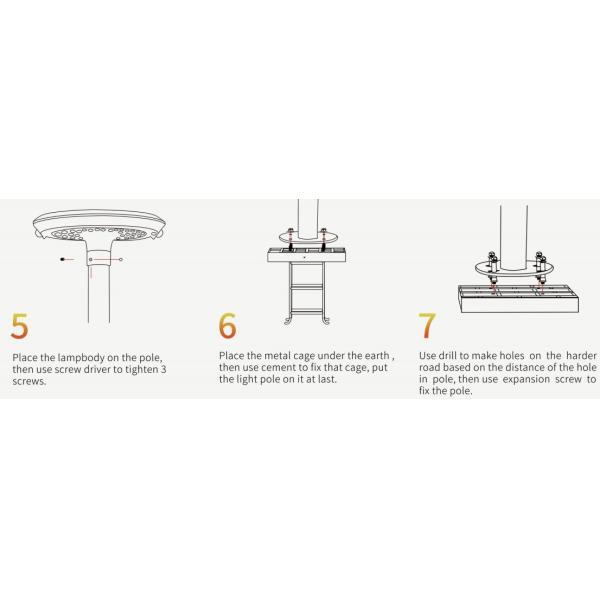 5

Place the lampbody on the pole, then use screw driver to tighten 3 screws.

6

Place the metal cage under the earth , then use cement to fix that cage, put the light pole on it at last.

7

Use drill to make holes on the harder road based on the distance of the hole in pole, then use expansion screw to fix the pole.