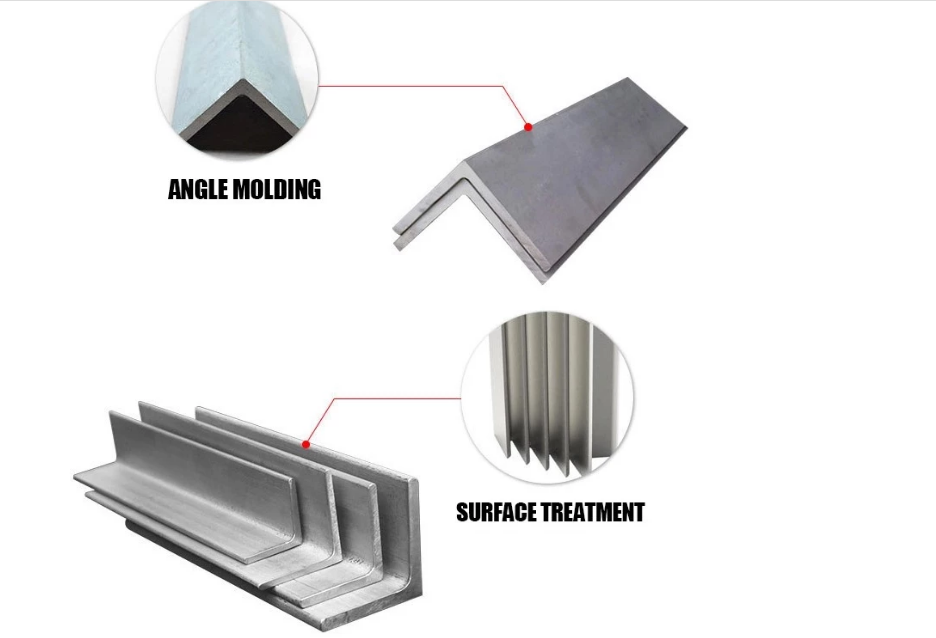 ANGLE MOLDING

SURFACE TREATMENT