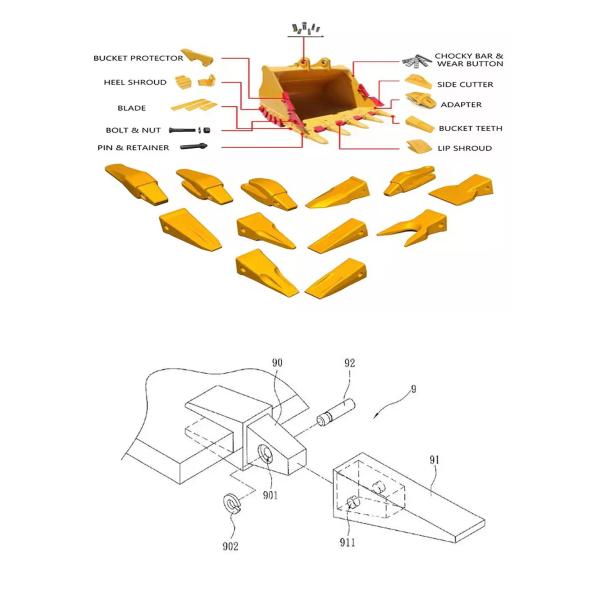 BUCKET PROTECTOR
HEEL SHROUD
BLADE
BOLT & NUT
PIN & RETAINER
CHOCKY BAR & WEAR BUTTON
SIDE CUTTER
ADAPTER
BUCKET TEETH
LIP SHROUD

90
92
9
91
901
902
911