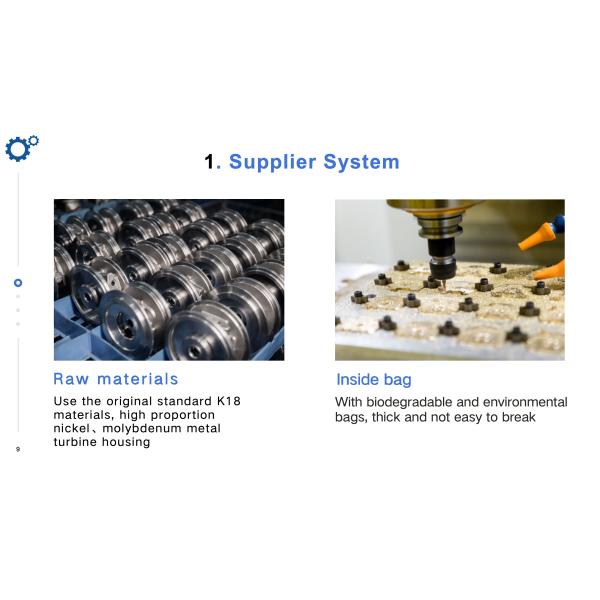 1. Supplier System

Raw materials

Use the original standard K18 materials, high proportion nickel、molybdenum metal turbine housing

Inside bag

With biodegradable and environmental bags, thick and not easy to break

9