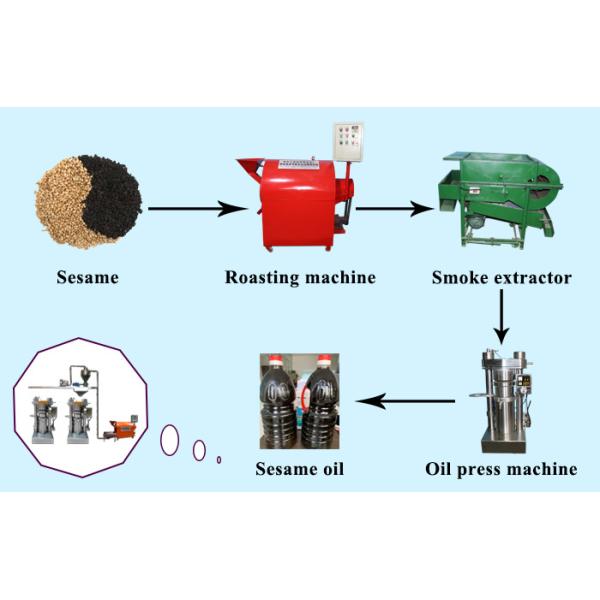 Sesame

Roasting machine

Smoke extractor

Oil press machine

Sesame oil