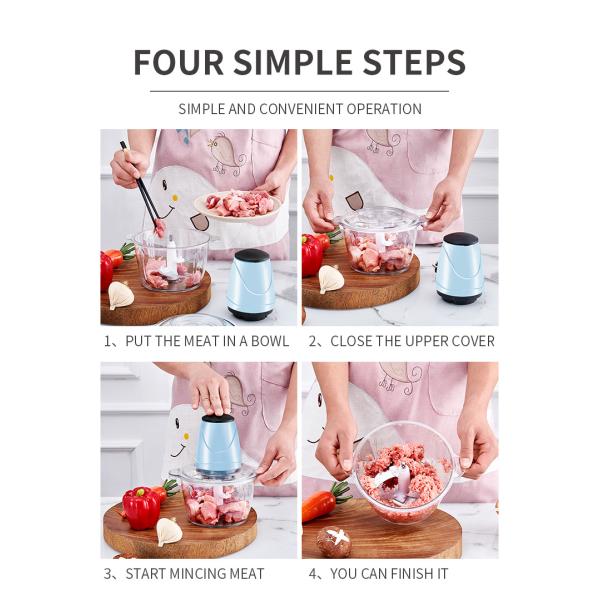 FOUR SIMPLE STEPS

SIMPLE AND CONVENIENT OPERATION

1、PUT THE MEAT IN A BOWL

2、CLOSE THE UPPER COVER

3、START MINCING MEAT

4、YOU CAN FINISH IT