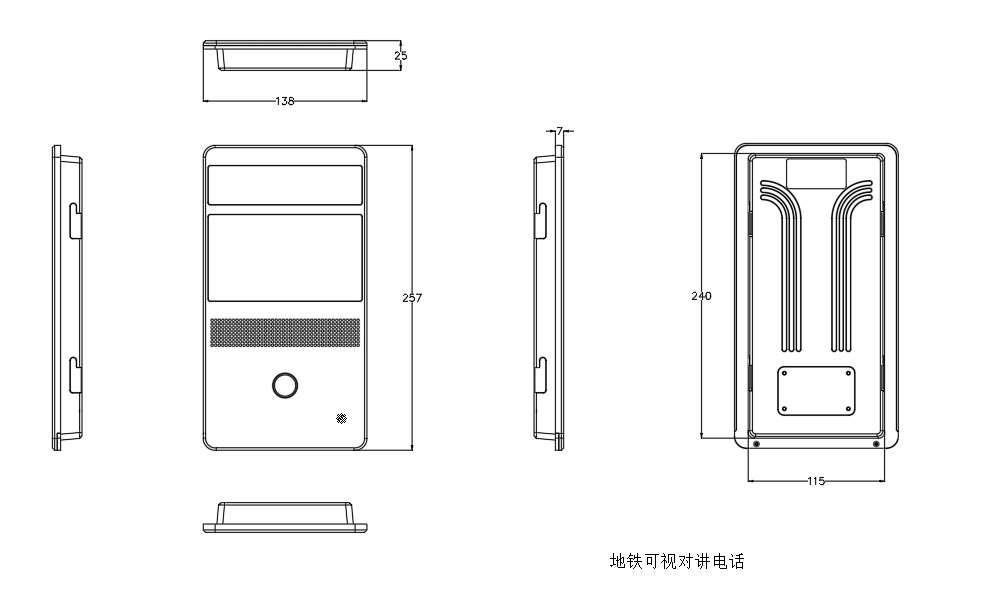 25
138
7
257
240
115
地铁可视对讲电话