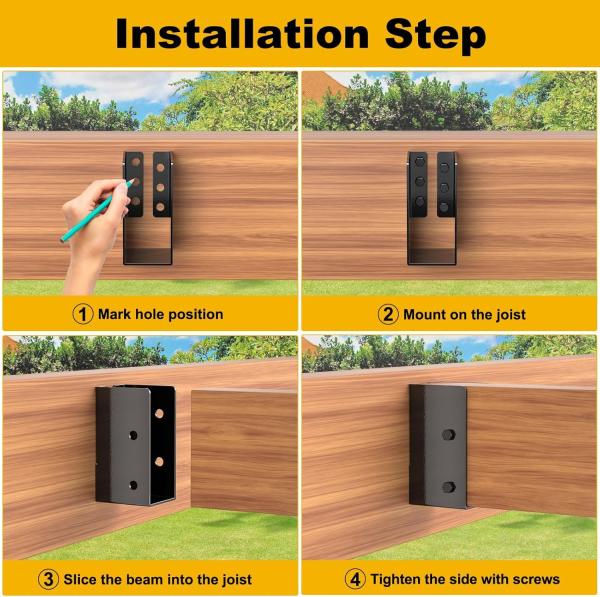 Installation Step

1 Mark hole position

2 Mount on the joist

3 Slice the beam into the joist

4 Tighten the side with screws