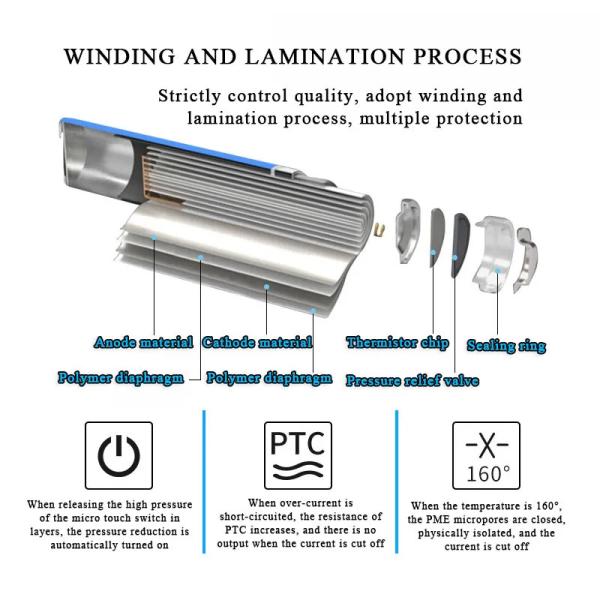 WINDING AND LAMINATION PROCESS

Strictly control quality, adopt winding and lamination process, multiple protection

Anode material
Cathode material
Thermistor chip
Sealing ring
Polymer diaphragm
Polymer diaphragm
Pressure relief valve

When releasing the high pressure of the micro touch switch in layers, the pressure reduction is automatically turned on

PTC

When over-current is short-circuited, the resistance of PTC increases, and there is no output when the current is cut off

160°

When the temperature is 160°, the PME micropores are closed, physically isolated, and the current is cut off