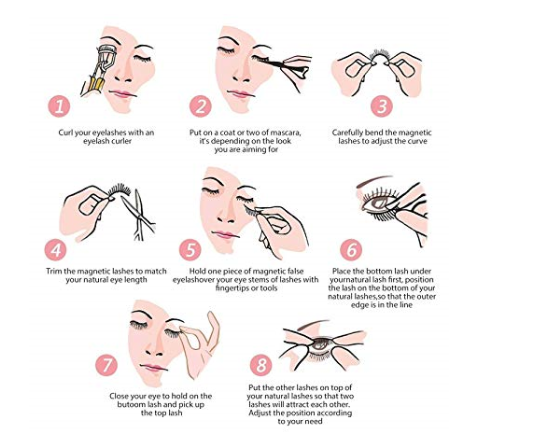 1

Curl your eyelashes with an eyelash curler

2

Put on a coat or two of mascara, it's depending on the look you are aiming for

3

Carefully bend the magnetic lashes to adjust the curve

4

Trim the magnetic lashes to match your natural eye length

5

Hold one piece of magnetic false eyelashover your eye stems of lashes with fingertips or tools

6

Place the bottom lash under yournatural lash first, position the lash on the bottom of your natural lashes,so that the outer edge is in the line

7

Close your eye to hold on the butoom lash and pick up the top lash

8

Put the other lashes on top of your natural lashes so that two lashes will attract each other. Adjust the position according to your need