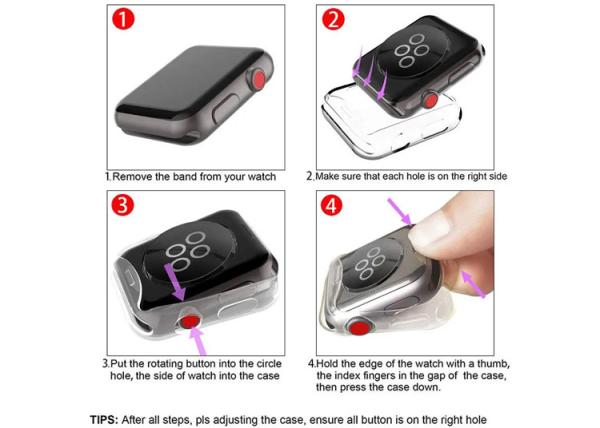 1

1.Remove the band from your watch

2

2.Make sure that each hole is on the right side

3

3.Put the rotating button into the circle hole, the side of watch into the case

4

4.Hold the edge of the watch with a thumb, the index fingers in the gap of the case, then press the case down.

TIPS: After all steps, pls adjusting the case, ensure all button is on the right hole