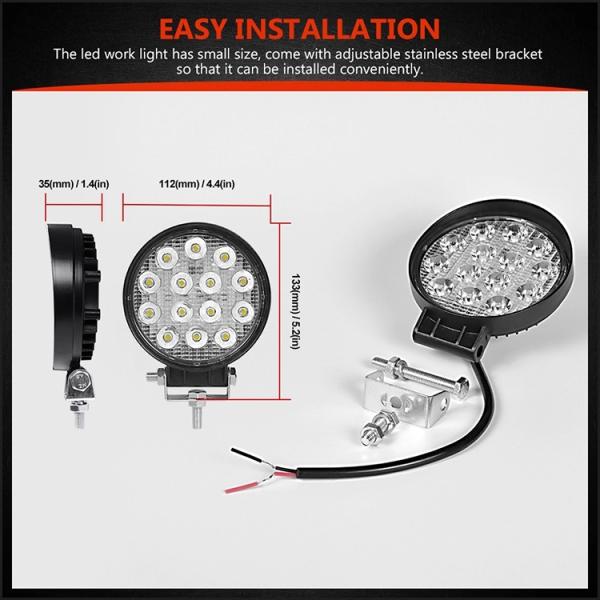 EASY INSTALLATION

The led work light has small size, come with adjustable stainless steel bracket so that it can be installed conveniently.

35(mm) / 1.4(in)

112(mm) / 4.4(in)

133(mm) / 5.2(in)