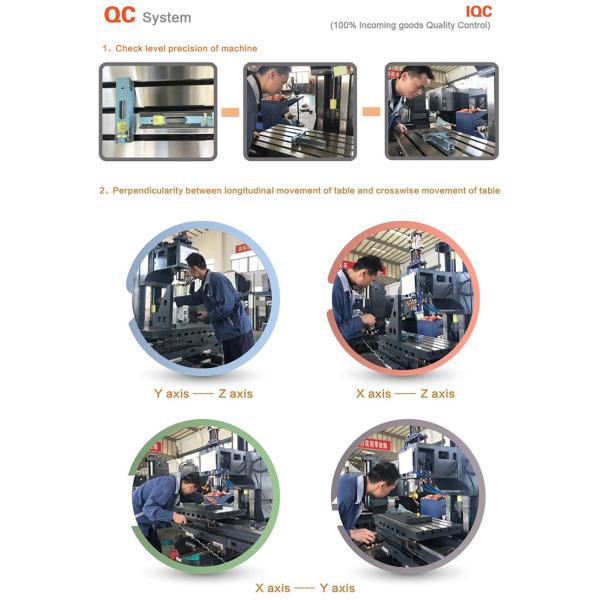 QC System

IQC
(100% Incoming goods Quality Control)

1、Check level precision of machine

2、Perpendicularity between longitudinal movement of table and crosswise movement of table

Y axis —— Z axis

X axis —— Z axis

X axis —— Y axis