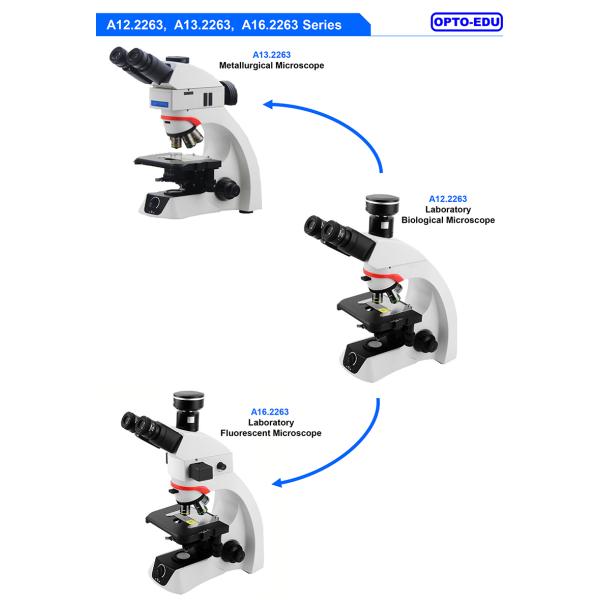 A12.2263, A13.2263, A16.2263 Series

OPTO-EDU

A13.2263
Metallurgical Microscope

A12.2263
Laboratory
Biological Microscope

A16.2263
Laboratory
Fluorescent Microscope