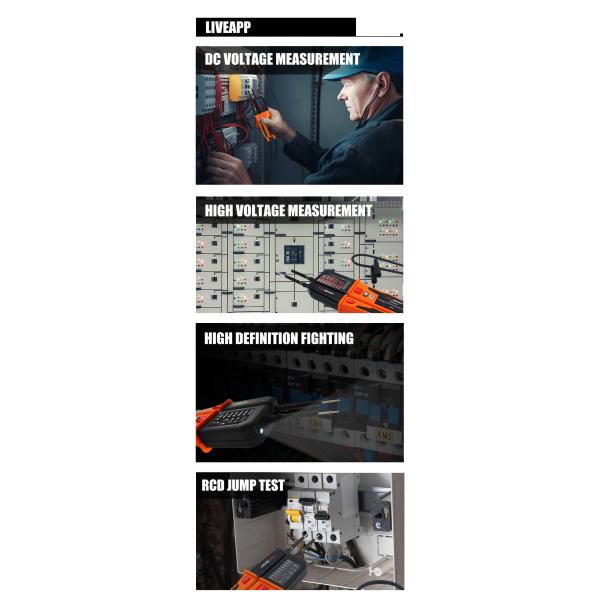 LIVEAPP

DC VOLTAGE MEASUREMENT

HIGH VOLTAGE MEASUREMENT

HIGH DEFINITION FIGHTING

RCD JUMP TEST