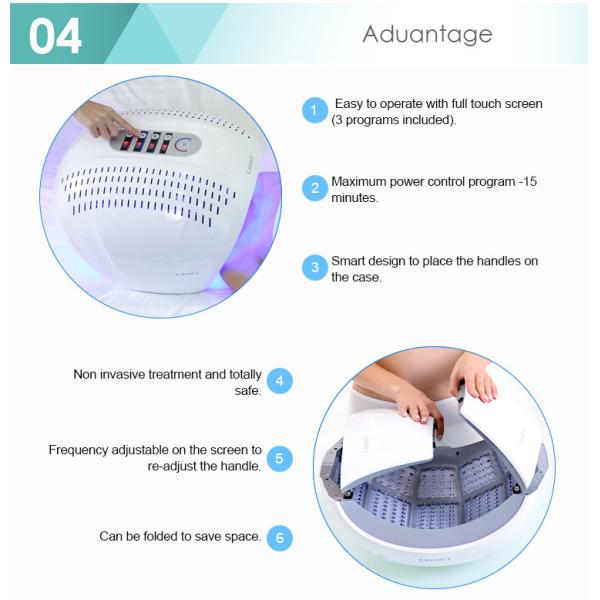 04

Aduantage

1 Easy to operate with full touch screen (3 programs included).

2 Maximum power control program -15 minutes.

3 Smart design to place the handles on the case.

Non invasive treatment and totally safe. 4

Frequency adjustable on the screen to re-adjust the handle. 5

Can be folded to save space. 6