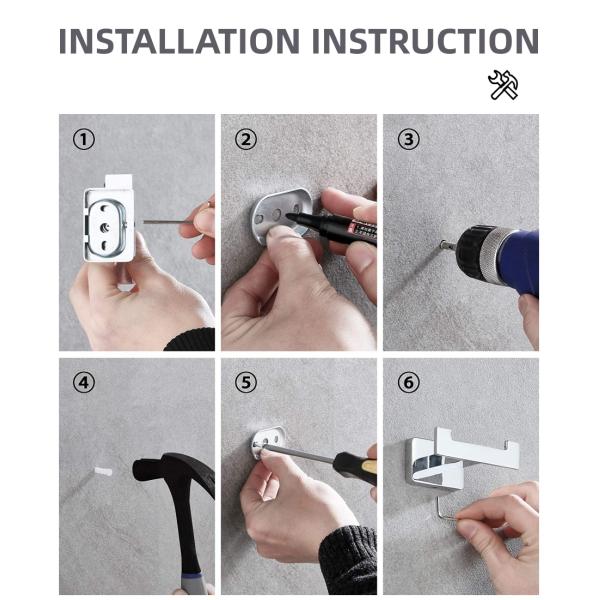 INSTALLATION INSTRUCTION

①

②

③

④

⑤

⑥