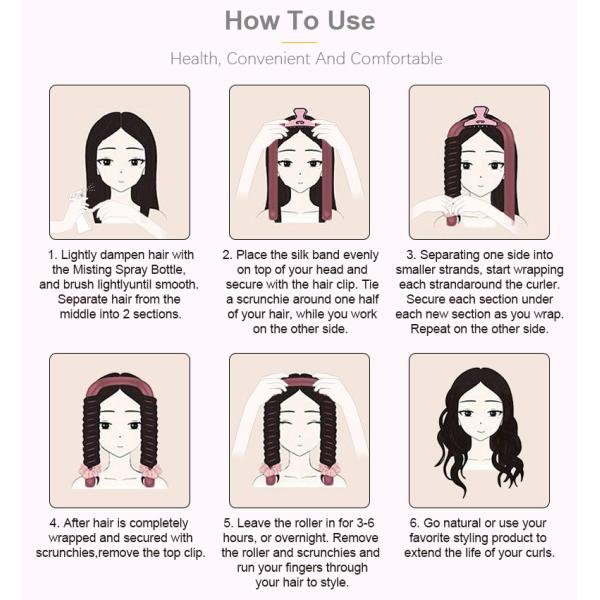 How To Use

Health, Convenient And Comfortable

1. Lightly dampen hair with the Misting Spray Bottle, and brush lightlyuntil smooth. Separate hair from the middle into 2 sections.

2. Place the silk band evenly on top of your head and secure with the hair clip. Tie a scrunchie around one half of your hair, while you work on the other side.

3. Separating one side into smaller strands, start wrapping each strandaround the curler. Secure each section under each new section as you wrap. Repeat on the other side.

4. After hair is completely wrapped and secured with scrunchies,remove the top clip.

5. Leave the roller in for 3-6 hours, or overnight. Remove the roller and scrunchies and run your fingers through your hair to style.

6. Go natural or use your favorite styling product to extend the life of your curls.