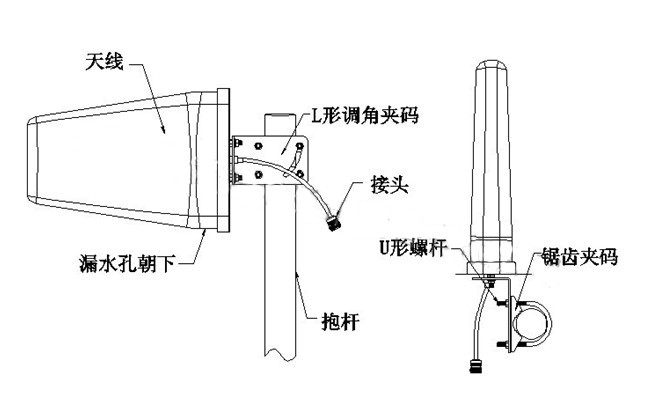 天线

L形调角夹码

接头

漏水孔朝下

抱杆

U形螺杆

锯齿夹码