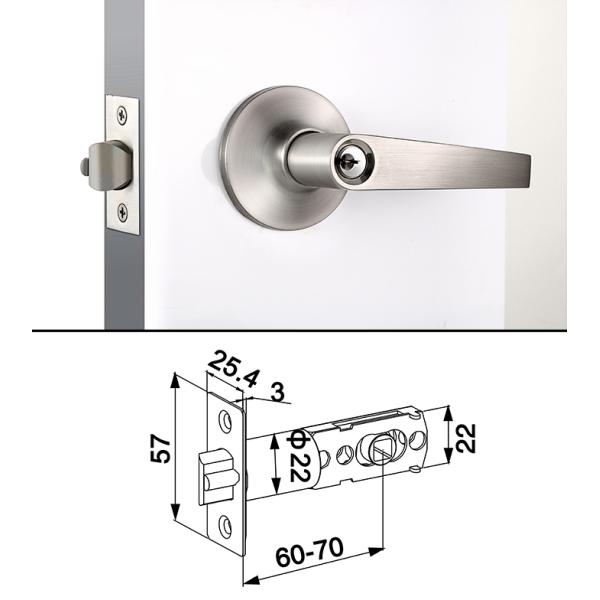 25.4
3
57
Φ22
22
60-70