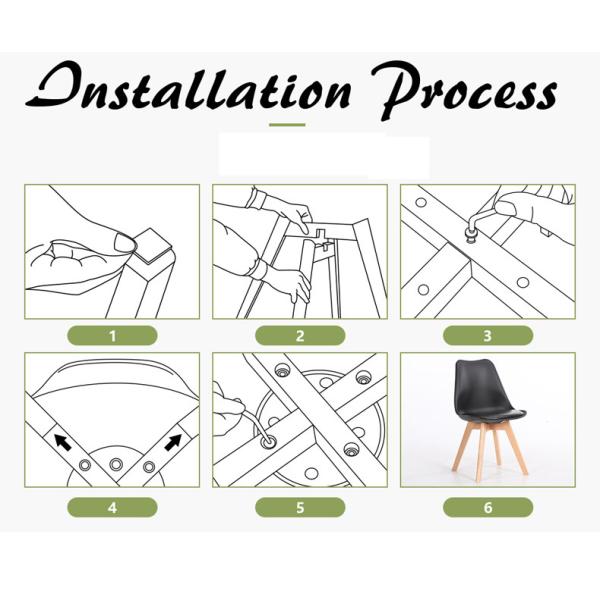 Installation Process

1

2

3

4

5

6