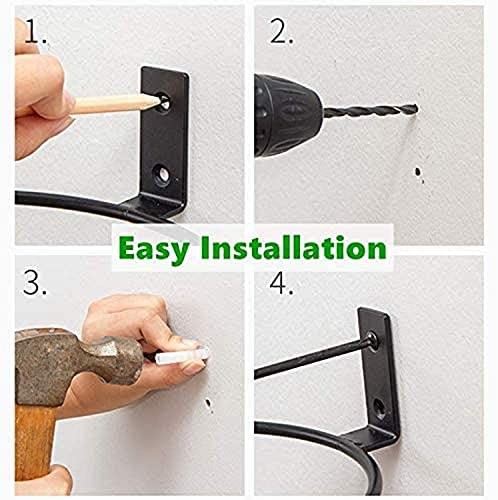 1.

2.

Easy Installation

3.

4.