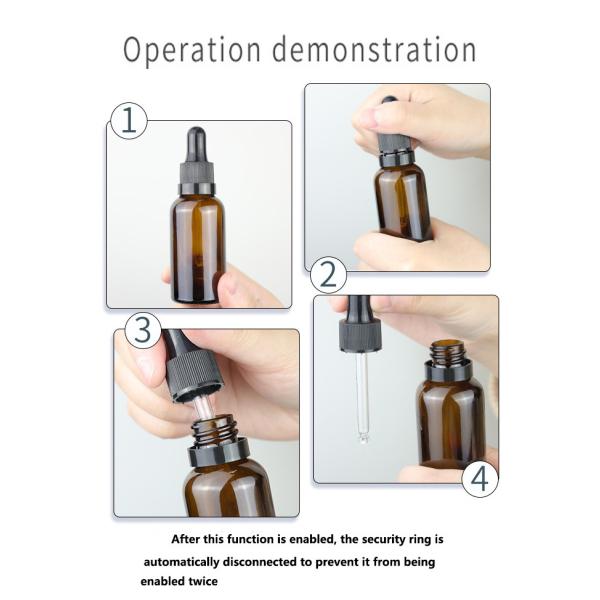 Operation demonstration

1

2

3

4

After this function is enabled, the security ring is automatically disconnected to prevent it from being enabled twice