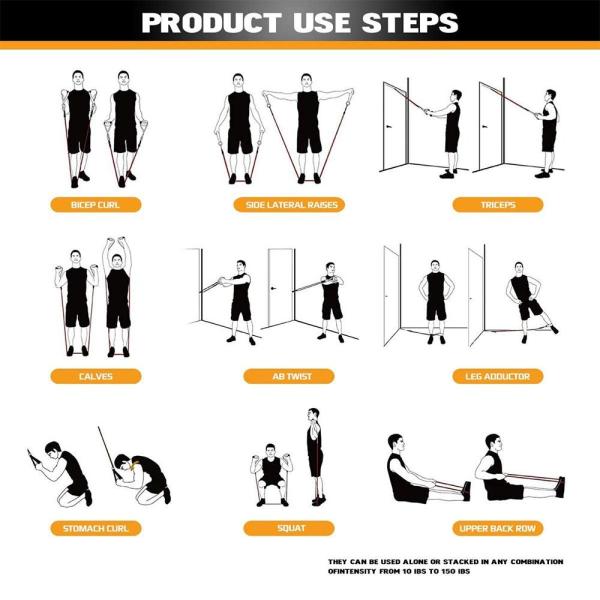 PRODUCT USE STEPS

BICEP CURL

SIDE LATERAL RAISES

TRICEPS

CALVES

AB TWIST

LEG ADDUCTOR

STOMACH CURL

SQUAT

UPPER BACK ROW

THEY CAN BE USED ALONE OR STACKED IN ANY COMBINATION OFINTENSITY FROM 10 IBS TO 150 IBS