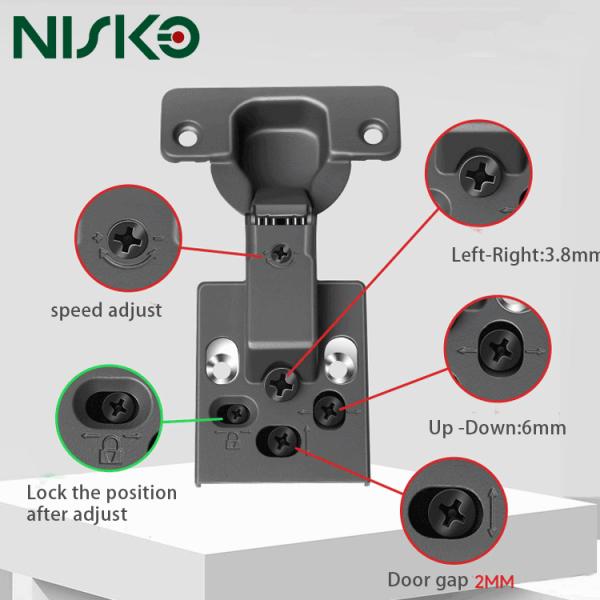 NISKO

speed adjust

Left-Right:3.8mm

Up -Down:6mm

Lock the position after adjust

Door gap 2MM