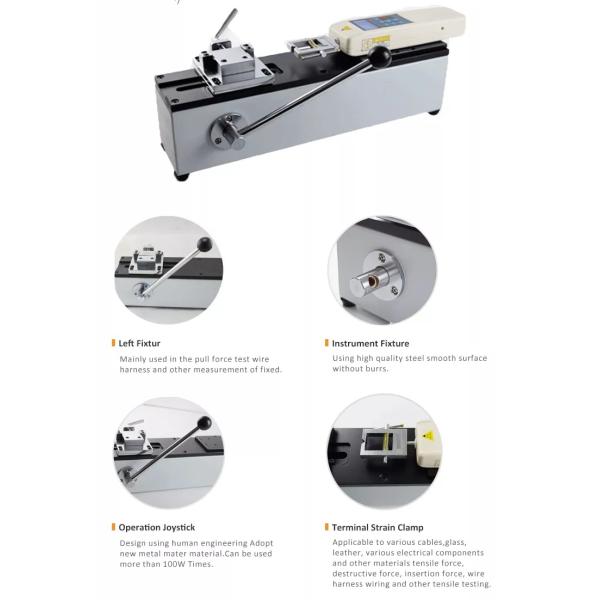 Left Fixtur

Mainly used in the pull force test wire harness and other measurement of fixed.

Instrument Fixture

Using high quality steel smooth surface without burrs.

Operation Joystick

Design using human engineering Adopt new metal mater material.Can be used more than 100W Times.

Terminal Strain Clamp

Applicable to various cables,glass, leather, various electrical components and other materials tensile force, destructive force, insertion force, wire harness wiring and other tensile testing.