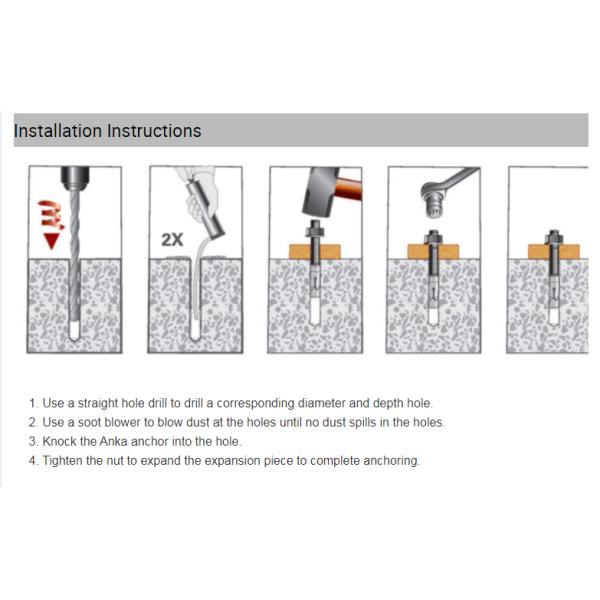 Installation Instructions

2X

1. Use a straight hole drill to drill a corresponding diameter and depth hole.
2. Use a soot blower to blow dust at the holes until no dust spills in the holes.
3. Knock the Anka anchor into the hole.
4. Tighten the nut to expand the expansion piece to complete anchoring.