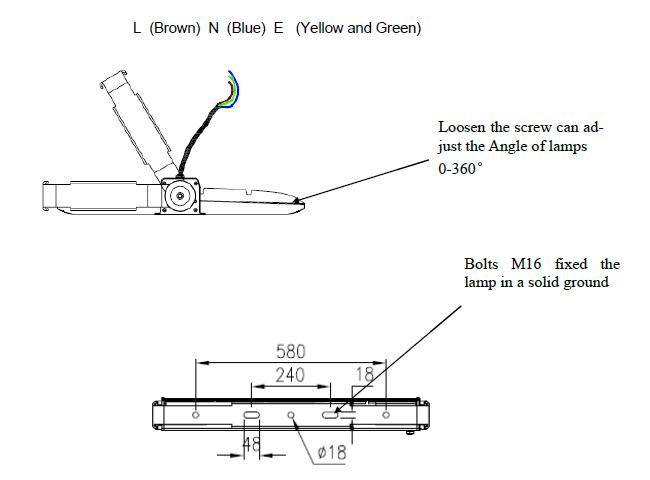 L (Brown) N (Blue) E (Yellow and Green)

Loosen the screw can adjust the Angle of lamps 0-360°

Bolts M16 fixed the lamp in a solid ground

580

240

18

48

ø18