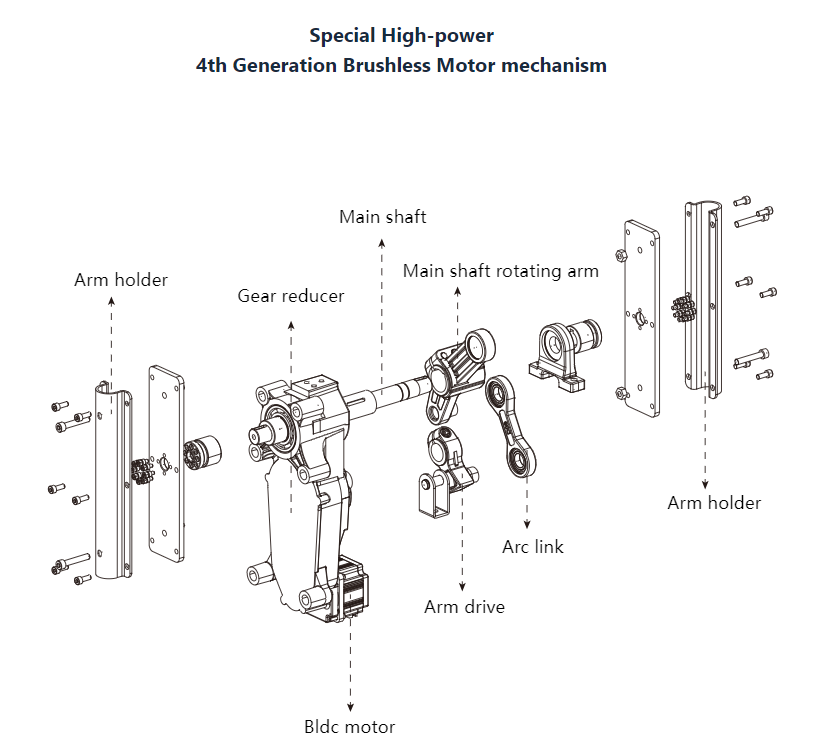 Special High-power
4th Generation Brushless Motor mechanism

Main shaft

Arm holder

Main shaft rotating arm

Gear reducer

Arm holder

Arc link

Arm drive

Bldc motor