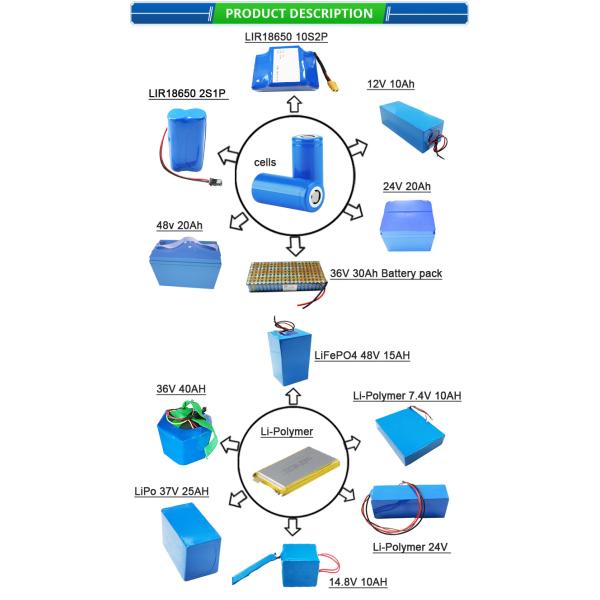 PRODUCT DESCRIPTION

LIR18650 10S2P

LIR18650 2S1P

12V 10Ah

cells

24V 20Ah

48v 20Ah

36V 30Ah Battery pack

LiFePO4 48V 15AH

36V 40AH

Li-Polymer 7.4V 10AH

Li-Polymer

LiPo 37V 25AH

Li-Polymer 24V

14.8V 10AH