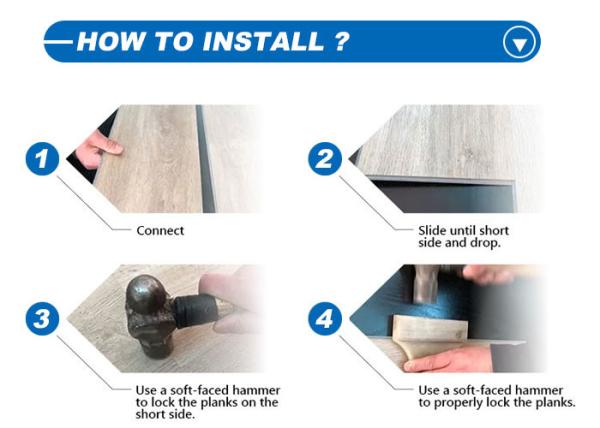 HOW TO INSTALL ?

1

Connect

2

Slide until short side and drop.

3

Use a soft-faced hammer to lock the planks on the short side.

4

Use a soft-faced hammer to properly lock the planks.