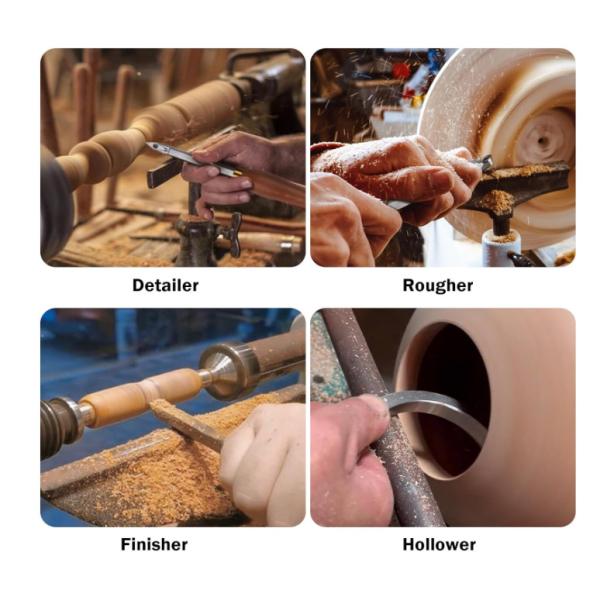 Detailer

Rougher

Finisher

Hollower