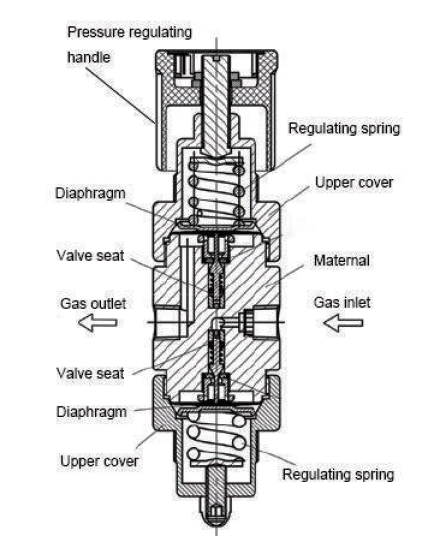 Pressure regulating handle

Regulating spring

Upper cover

Diaphragm

Valve seat

Maternal

Gas outlet

Gas inlet

Valve seat

Diaphragm

Upper cover

Regulating spring