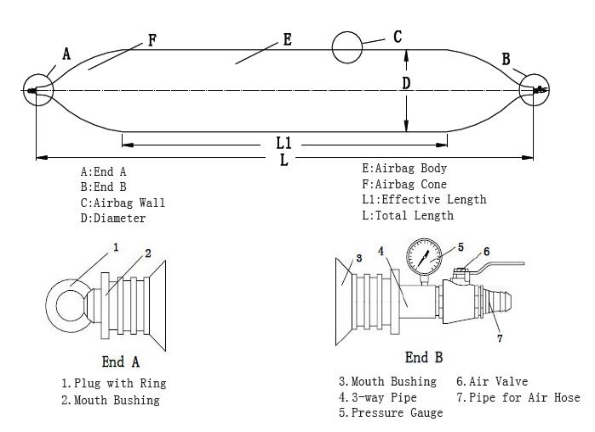 A
F
E
C
B
D
L1
L

A:End A
B:End B
C:Airbag Wall
D:Diameter

E:Airbag Body
F:Airbag Cone
L1:Effective Length
L:Total Length

1
2

End A

1.Plug with Ring
2.Mouth Bushing

3
4
5
6
7

End B

3.Mouth Bushing
4.3-way Pipe
5.Pressure Gauge

6.Air Valve
7.Pipe for Air Hose