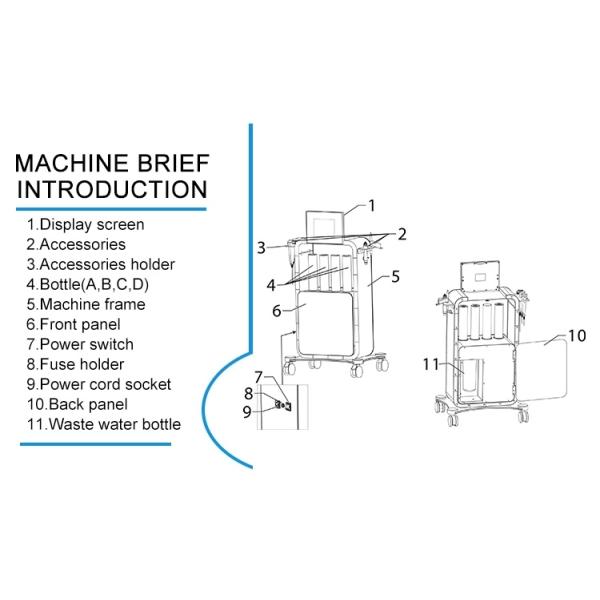 MACHINE BRIEF INTRODUCTION

1.Display screen
2.Accessories
3.Accessories holder
4.Bottle(A,B,C,D)
5.Machine frame
6.Front panel
7.Power switch
8.Fuse holder
9.Power cord socket
10.Back panel
11.Waste water bottle

1
2
3
4
5
6
7
8
9
10
11