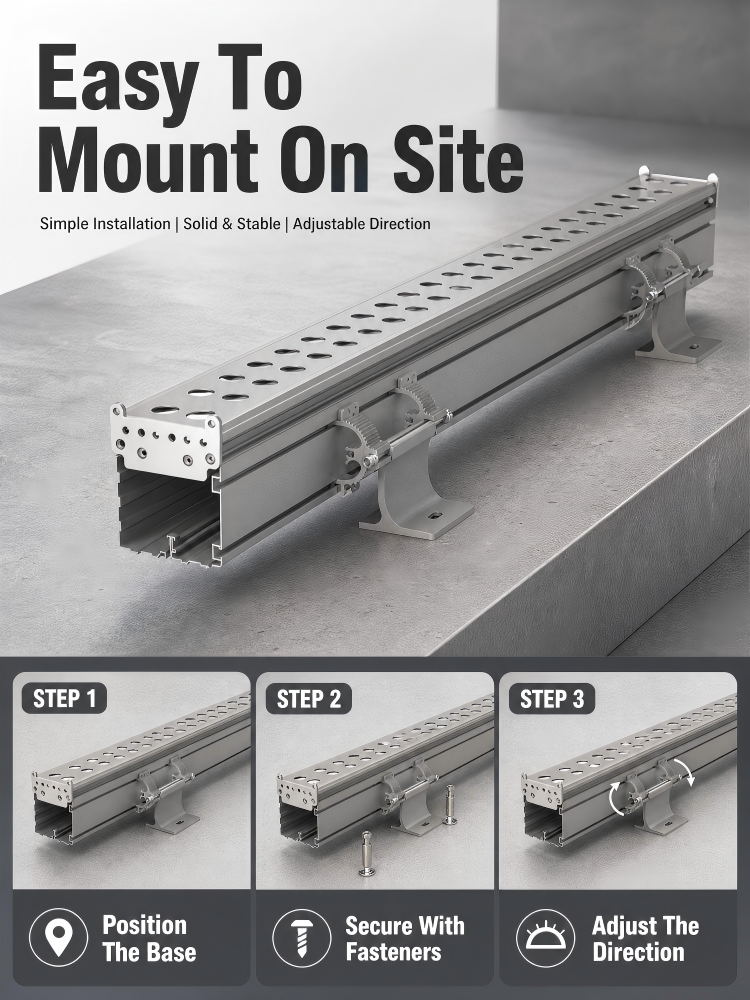 Easy To Mount On Site

Simple Installation | Solid & Stable | Adjustable Direction

STEP 1

Position The Base

STEP 2

Secure With Fasteners

STEP 3

Adjust The Direction