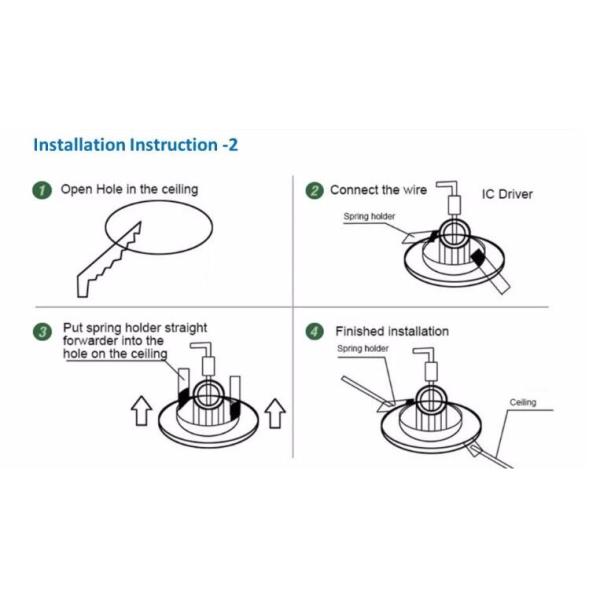 Installation Instruction -2

1 Open Hole in the ceiling

2 Connect the wire

IC Driver

Spring holder

3 Put spring holder straight forwarder into the hole on the ceiling

4 Finished installation

Spring holder

Ceiling