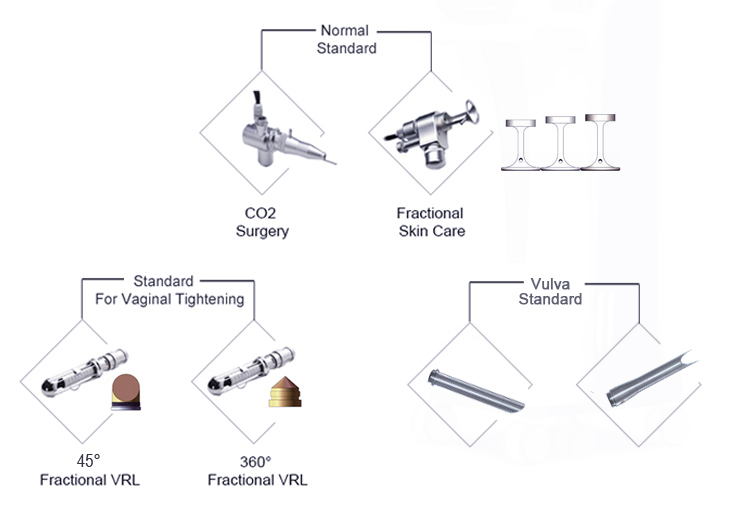 Normal
Standard

CO2
Surgery

Fractional
Skin Care

Standard
For Vaginal Tightening

45°
Fractional VRL

360°
Fractional VRL

Vulva
Standard