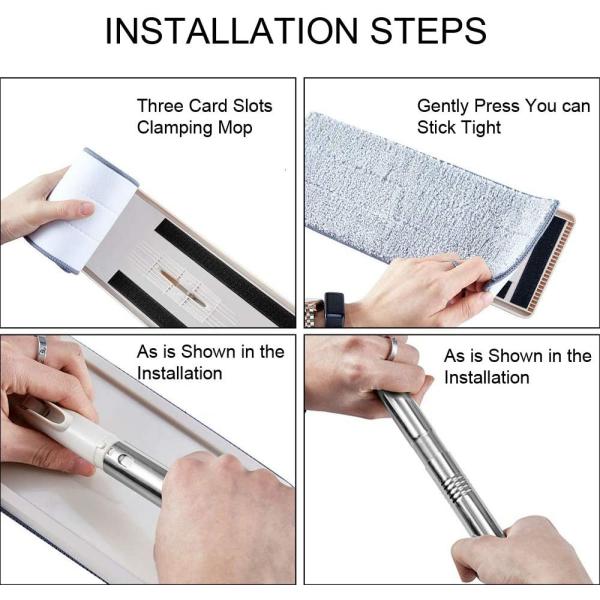 INSTALLATION STEPS

Three Card Slots Clamping Mop

Gently Press You can Stick Tight

As is Shown in the Installation

As is Shown in the Installation