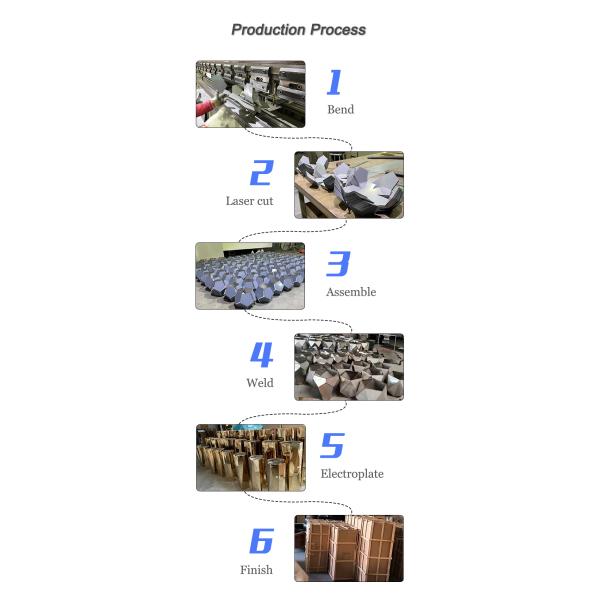 Production Process

1
Bend

2
Laser cut

3
Assemble

4
Weld

5
Electroplate

6
Finish