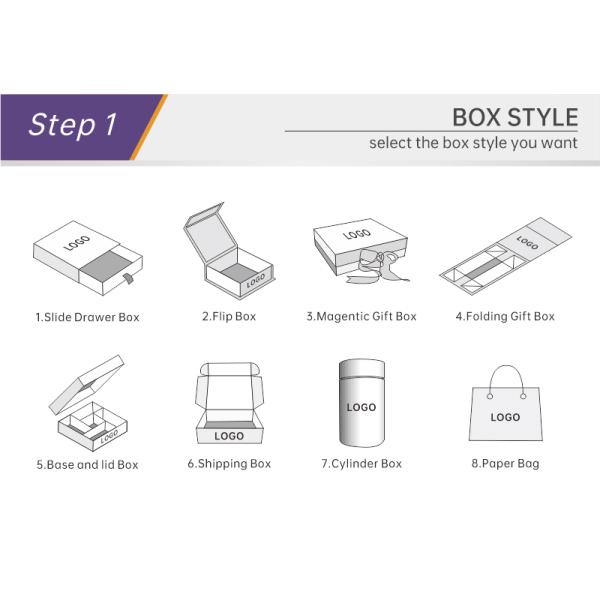 Step 1

BOX STYLE
select the box style you want

LOGO
1.Slide Drawer Box

LOGO
2.Flip Box

LOGO
3.Magentic Gift Box

LOGO
4.Folding Gift Box

LOGO
5.Base and lid Box

LOGO
6.Shipping Box

LOGO
7.Cylinder Box

LOGO
8.Paper Bag