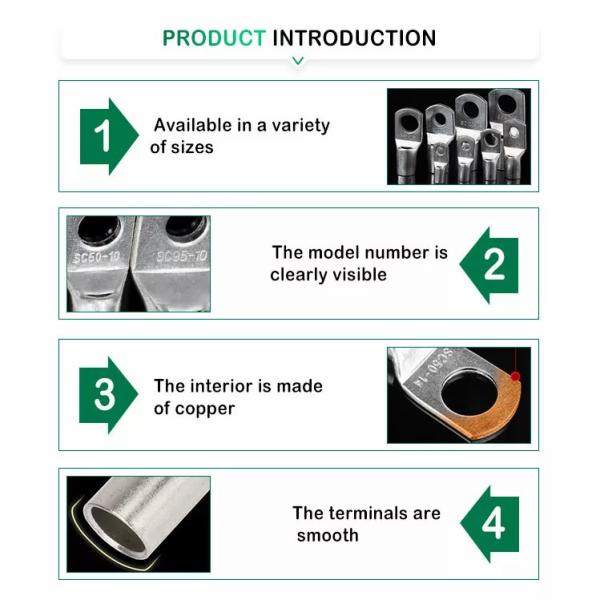 PRODUCT INTRODUCTION

1 Available in a variety of sizes

SC50-10 SC95-10

The model number is clearly visible 2

3 The interior is made of copper

SC50-14

The terminals are smooth 4